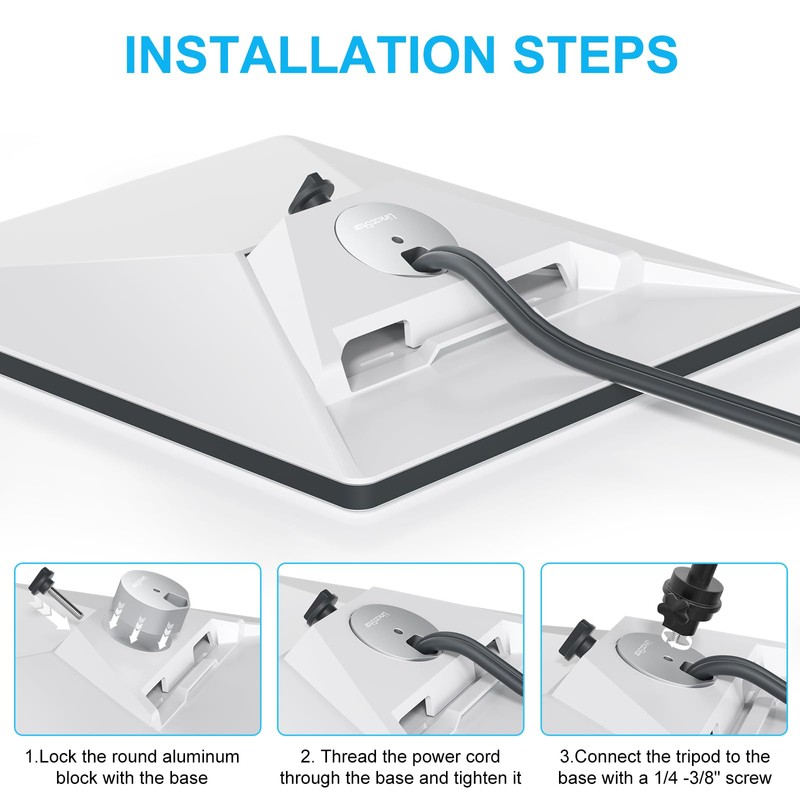 INSTALLATION STEPS

UnicoStar

1.Lock the round aluminum block with the base

2. Thread the power cord through the base and tighten it

3.Connect the tripod to the base with a 1/4 -3/8" screw