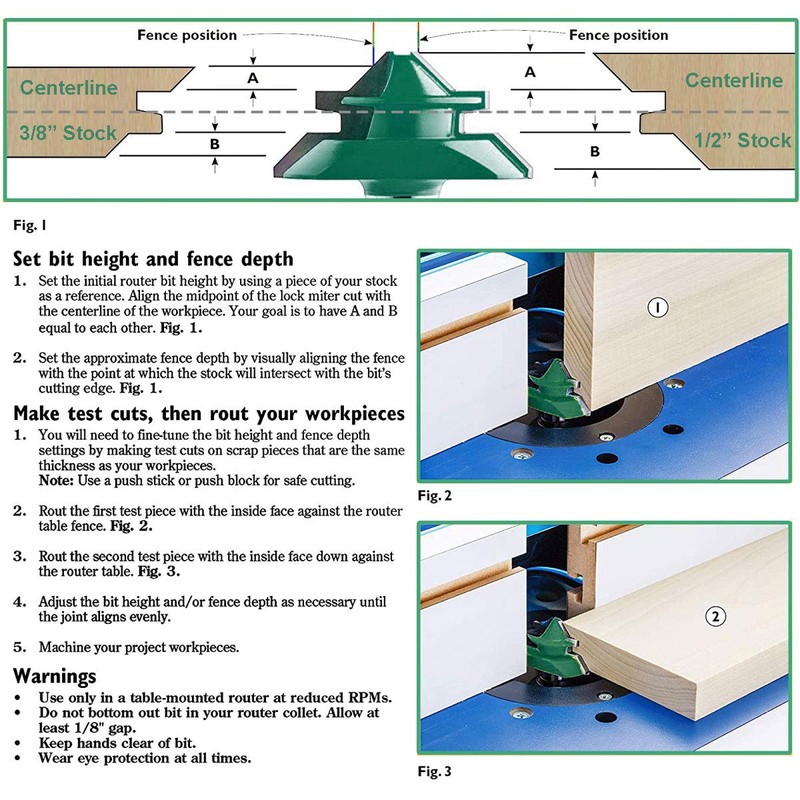 Fence position

Fence position

Centerline

3/8" Stock

A

B

A

B

Centerline

1/2" Stock

Fig. 1

Set bit height and fence depth

1. Set the initial router bit height by using a piece of your stock as a reference. Align the midpoint of the lock miter cut with the centerline of the workpiece. Your goal is to have A and B equal to each other. Fig. 1.

2. Set the approximate fence depth by visually aligning the fence with the point at which the stock will intersect with the bit's cutting edge. Fig. 1.

Make test cuts, then rout your workpieces

1. You will need to fine-tune the bit height and fence depth settings by making test cuts on scrap pieces that are the same thickness as your workpieces.
Note: Use a push stick or push block for safe cutting.

2. Rout the first test piece with the inside face against the router table fence. Fig. 2.

3. Rout the second test piece with the inside face down against the router table. Fig. 3.

4. Adjust the bit height and/or fence depth as necessary until the joint aligns evenly.

5. Machine your project workpieces.

Warnings

• Use only in a table-mounted router at reduced RPMs.
• Do not bottom out bit in your router collet. Allow at least 1/8" gap.
• Keep hands clear of bit.
• Wear eye protection at all times.

1

Fig. 2

2

Fig. 3