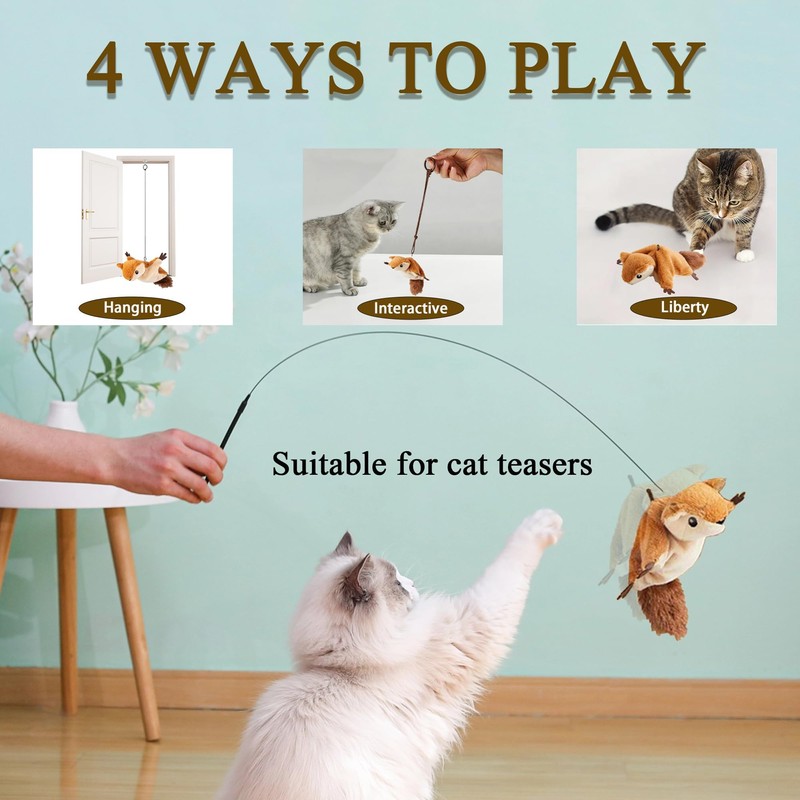 4 WAYS TO PLAY

Hanging

Interactive

Liberty

Suitable for cat teasers