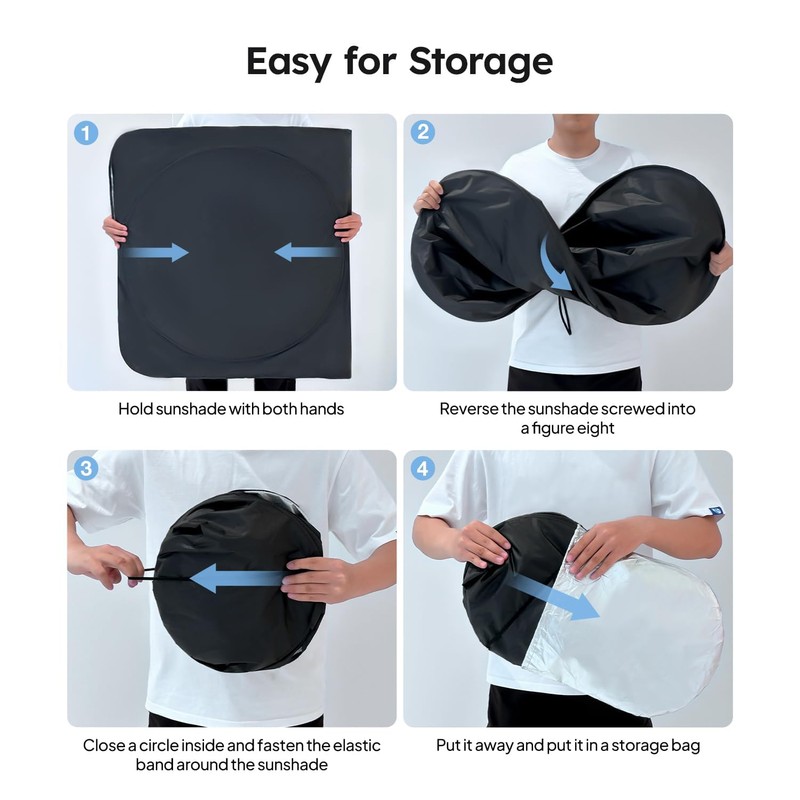 Easy for Storage

1

Hold sunshade with both hands

2

Reverse the sunshade screwed into a figure eight

3

Close a circle inside and fasten the elastic band around the sunshade

4

Put it away and put it in a storage bag