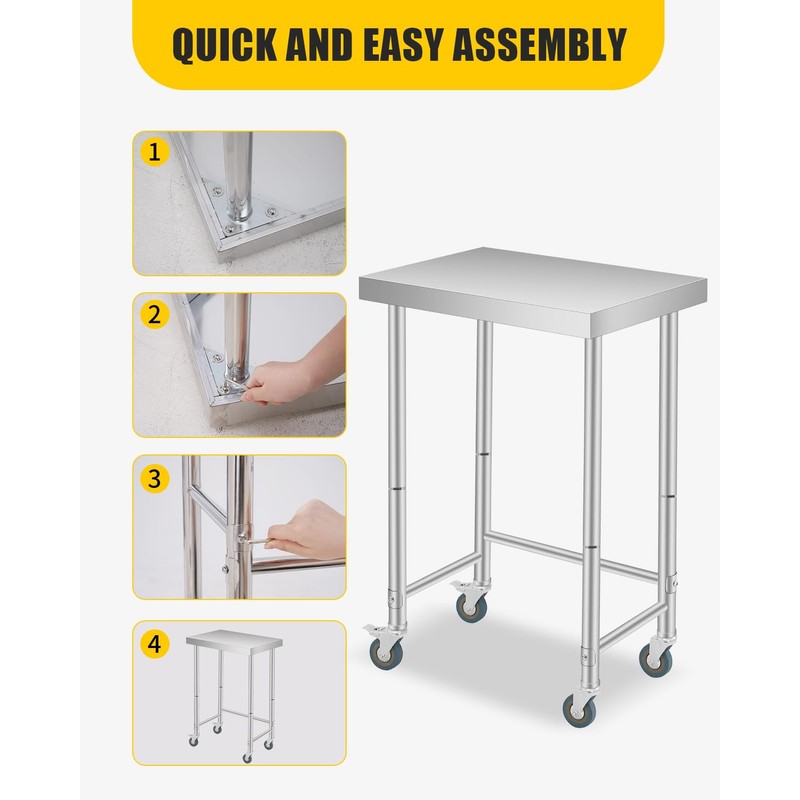 QUICK AND EASY ASSEMBLY

1

2

3

4