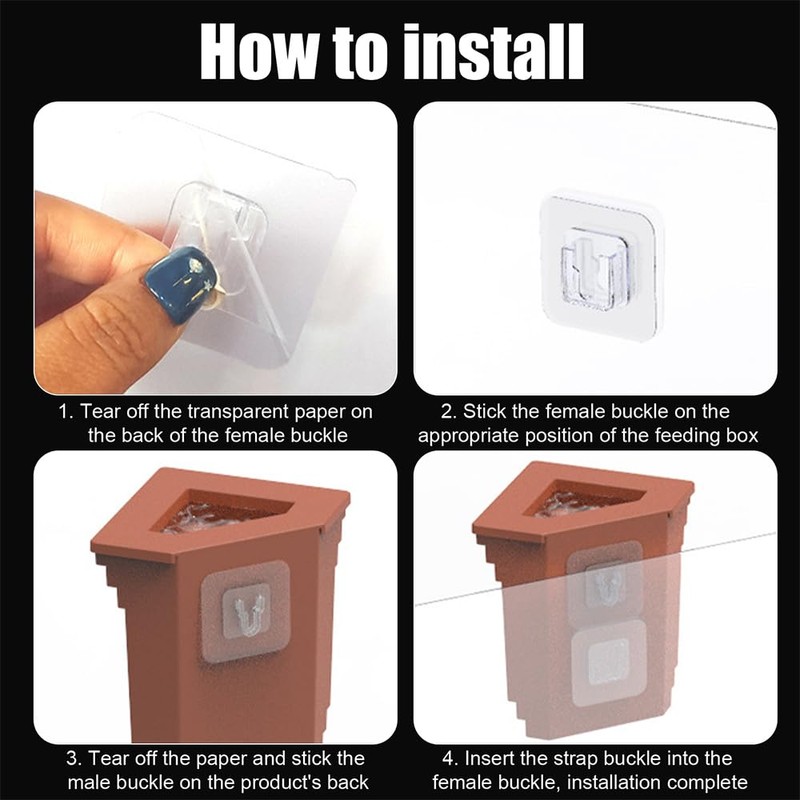 How to install

1. Tear off the transparent paper on the back of the female buckle

2. Stick the female buckle on the appropriate position of the feeding box

3. Tear off the paper and stick the male buckle on the product's back

4. Insert the strap buckle into the female buckle, installation complete