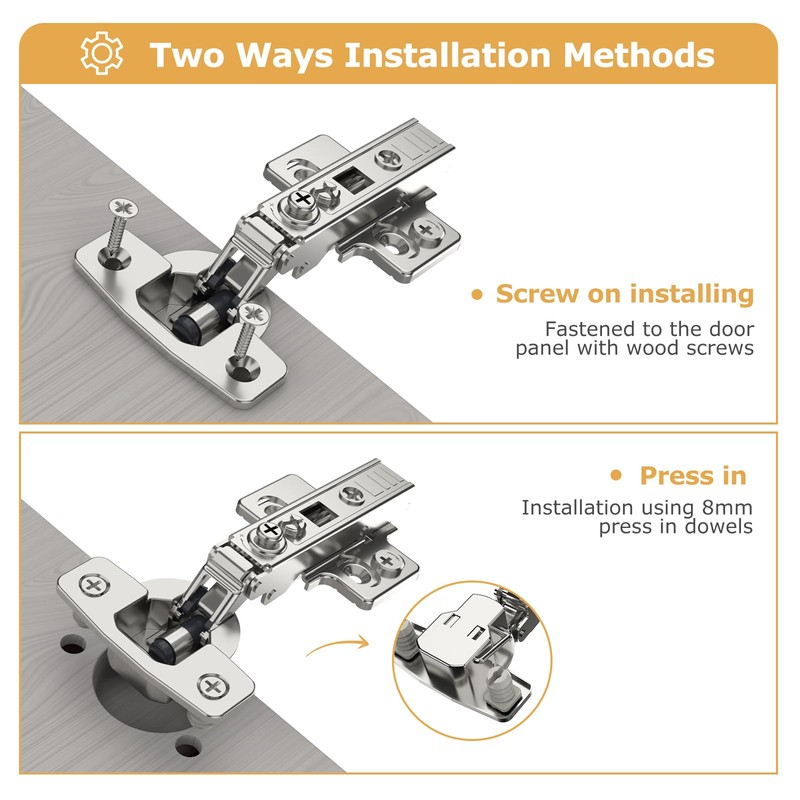 Two Ways Installation Methods

• Screw on installing

Fastened to the door panel with wood screws

• Press in

Installation using 8mm press in dowels