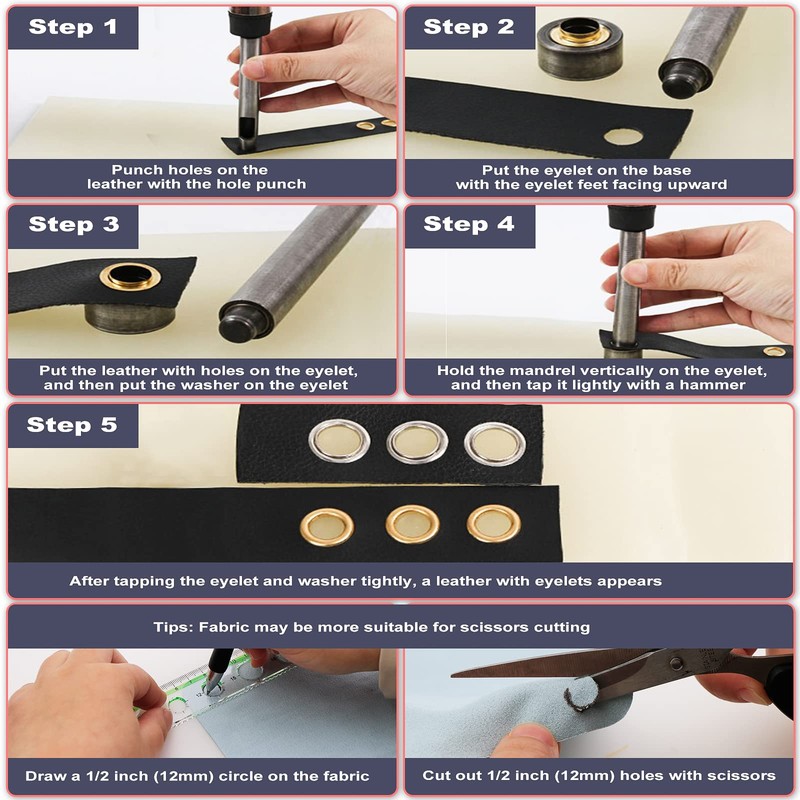 Step 1

Punch holes on the leather with the hole punch

Step 2

Put the eyelet on the base with the eyelet feet facing upward

Step 3

Put the leather with holes on the eyelet, and then put the washer on the eyelet

Step 4

Hold the mandrel vertically on the eyelet, and then tap it lightly with a hammer

Step 5

After tapping the eyelet and washer tightly, a leather with eyelets appears

Tips: Fabric may be more suitable for scissors cutting

Draw a 1/2 inch (12mm) circle on the fabric

Cut out 1/2 inch (12mm) holes with scissors