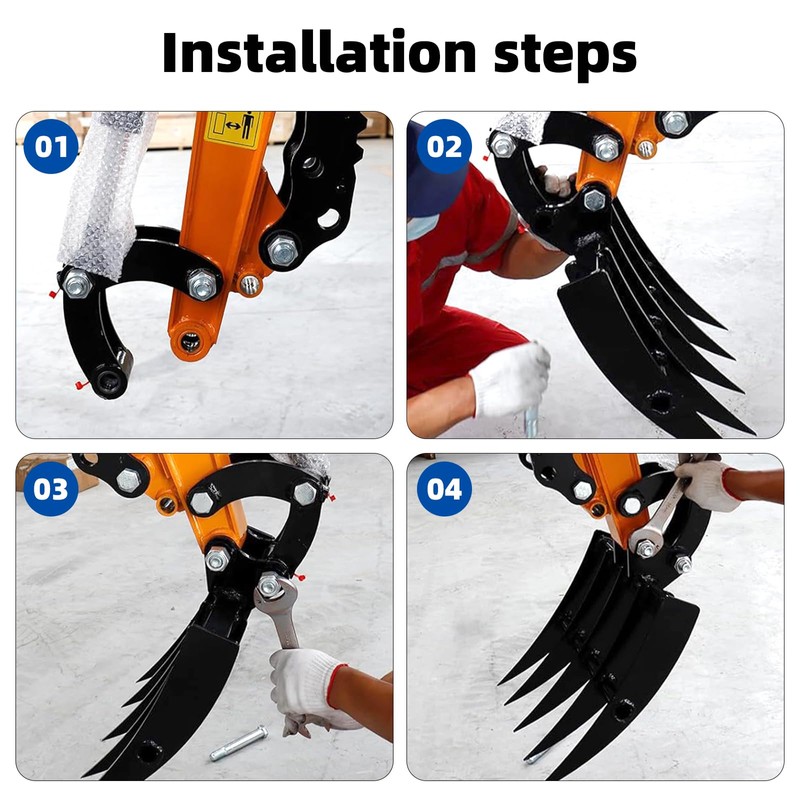 Installation steps

01

02

03

04