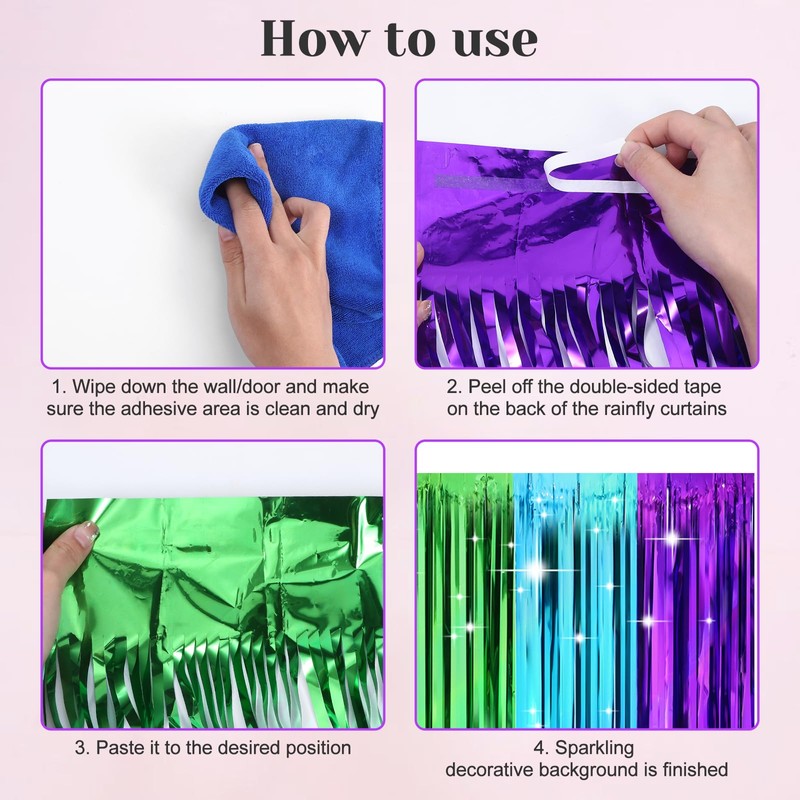 How to use

1. Wipe down the wall/door and make sure the adhesive area is clean and dry

2. Peel off the double-sided tape on the back of the rainfly curtains

3. Paste it to the desired position

4. Sparkling decorative background is finished