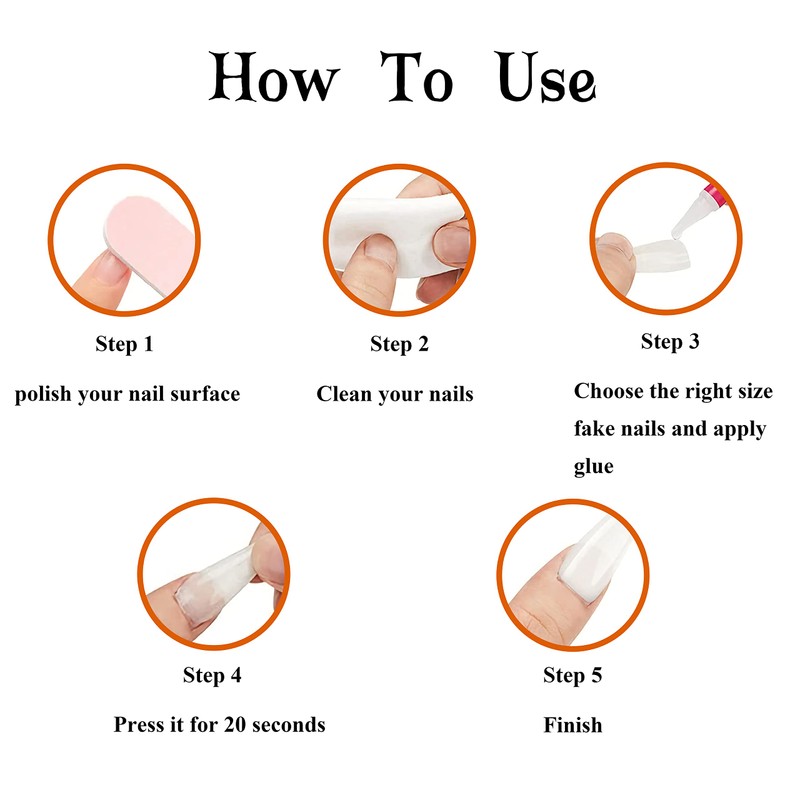 How To Use

Step 1

polish your nail surface

Step 2

Clean your nails

Step 3

Choose the right size fake nails and apply glue

Step 4

Press it for 20 seconds

Step 5

Finish