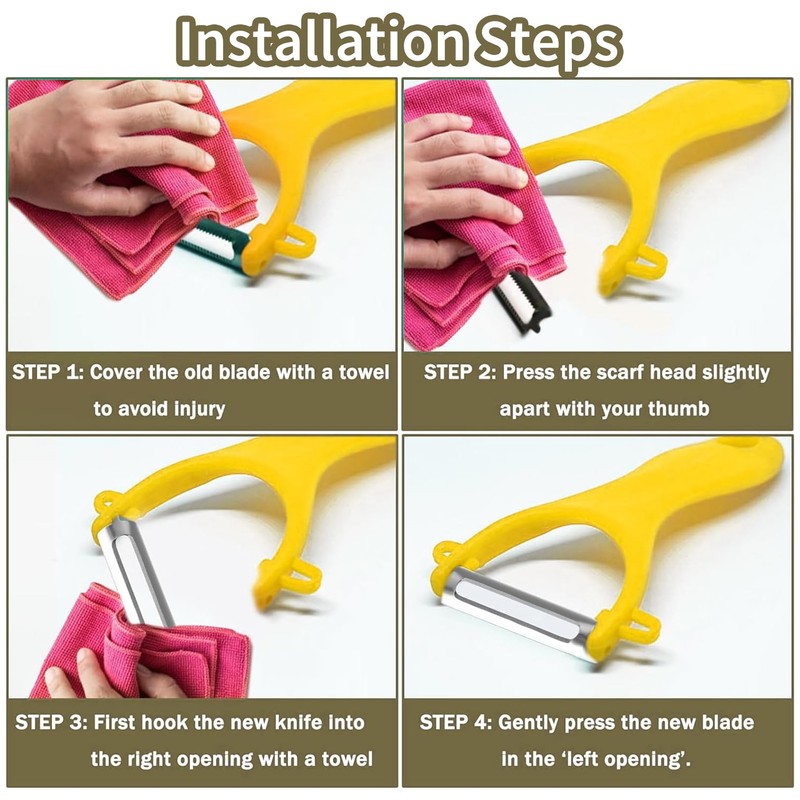 Installation Steps

STEP 1: Cover the old blade with a towel to avoid injury

STEP 2: Press the scarf head slightly apart with your thumb

STEP 3: First hook the new knife into the right opening with a towel

STEP 4: Gently press the new blade in the 'left opening'.