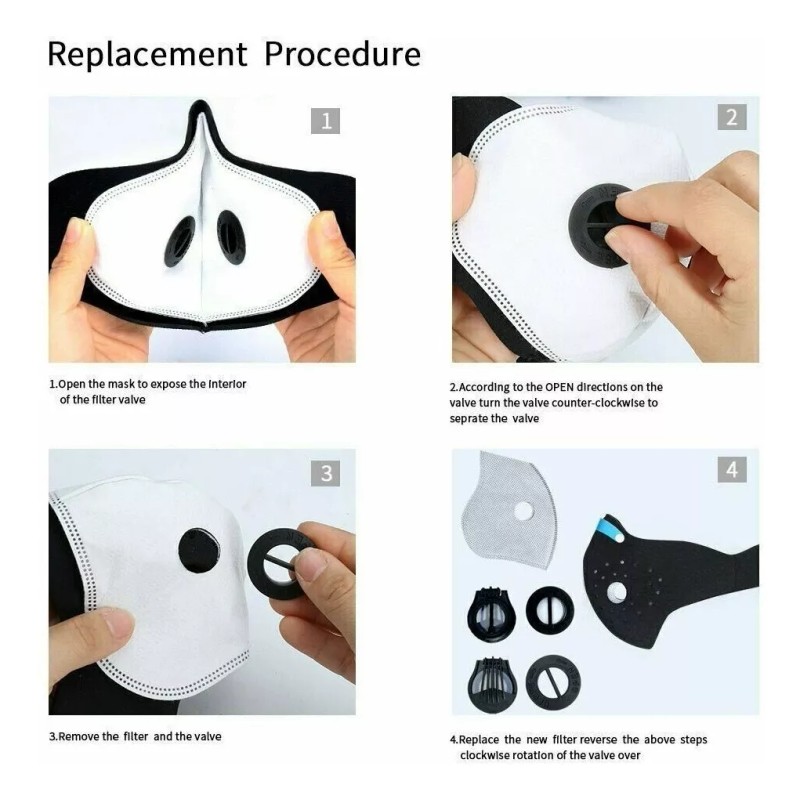 Replacement Procedure

1

1.Open the mask to expose the interior of the filter valve

2

2.According to the OPEN directions on the valve turn the valve counter-clockwise to seprate the valve

3

3.Remove the filter and the valve

4

4.Replace the new filter reverse the above steps clockwise rotation of the valve over