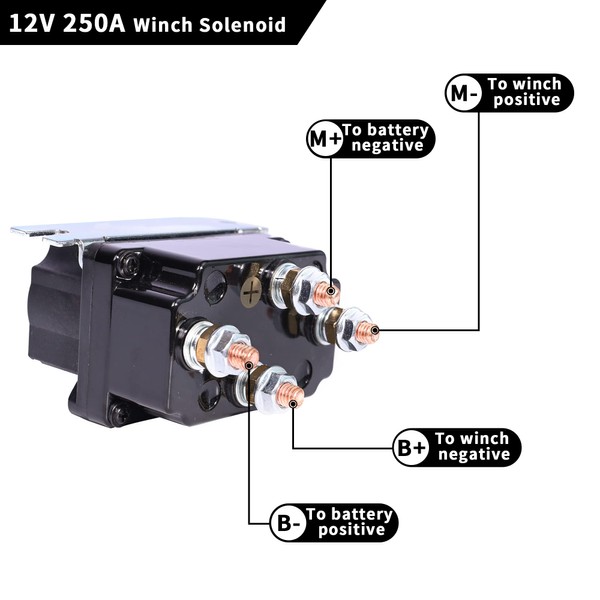 12V 250A Winch Solenoid

M- To winch positive

M+ To battery negative

B+ To winch negative

B- To battery positive