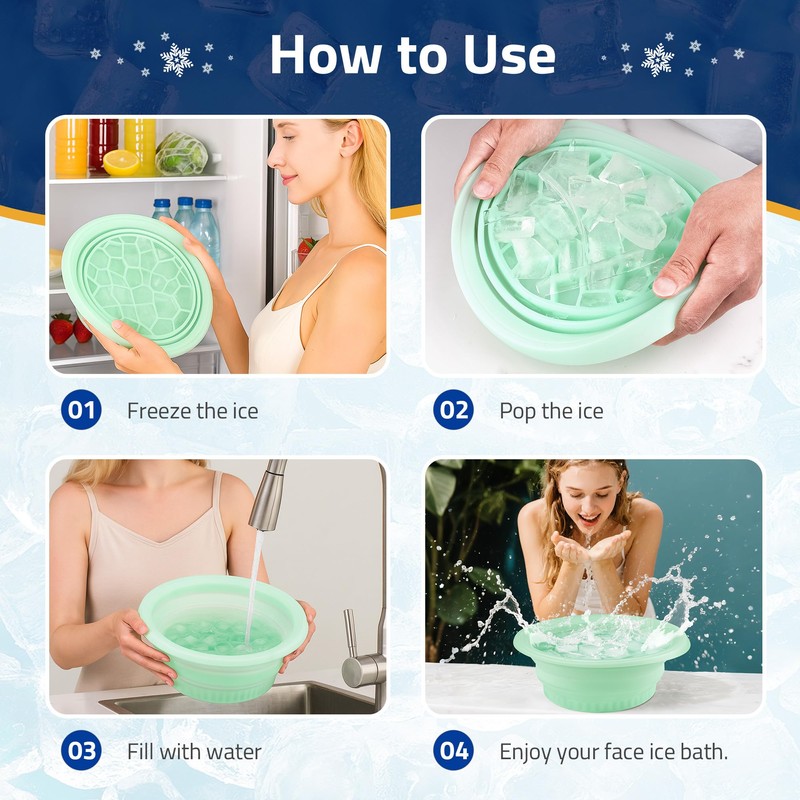 How to Use

01 Freeze the ice

02 Pop the ice

03 Fill with water

04 Enjoy your face ice bath.