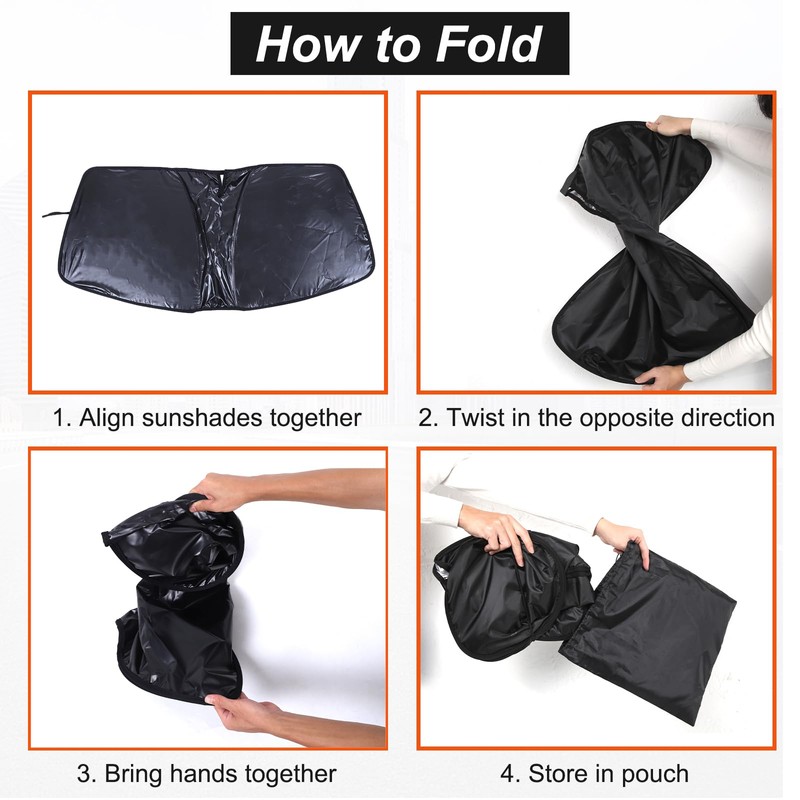 How to Fold

1. Align sunshades together

2. Twist in the opposite direction

3. Bring hands together

4. Store in pouch