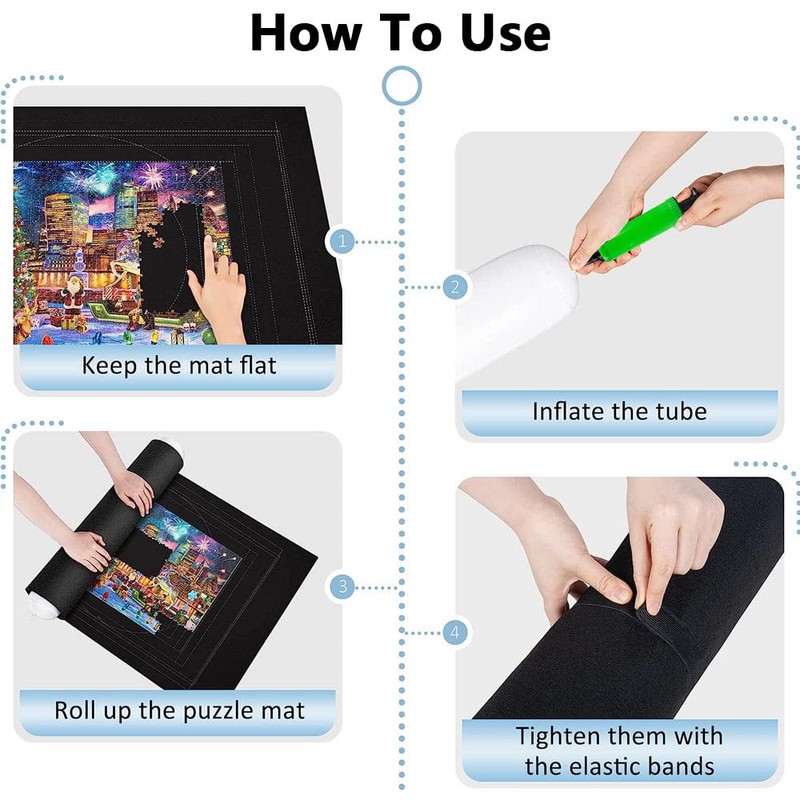 How To Use

1
Keep the mat flat

2
Inflate the tube

3
Roll up the puzzle mat

4
Tighten them with the elastic bands