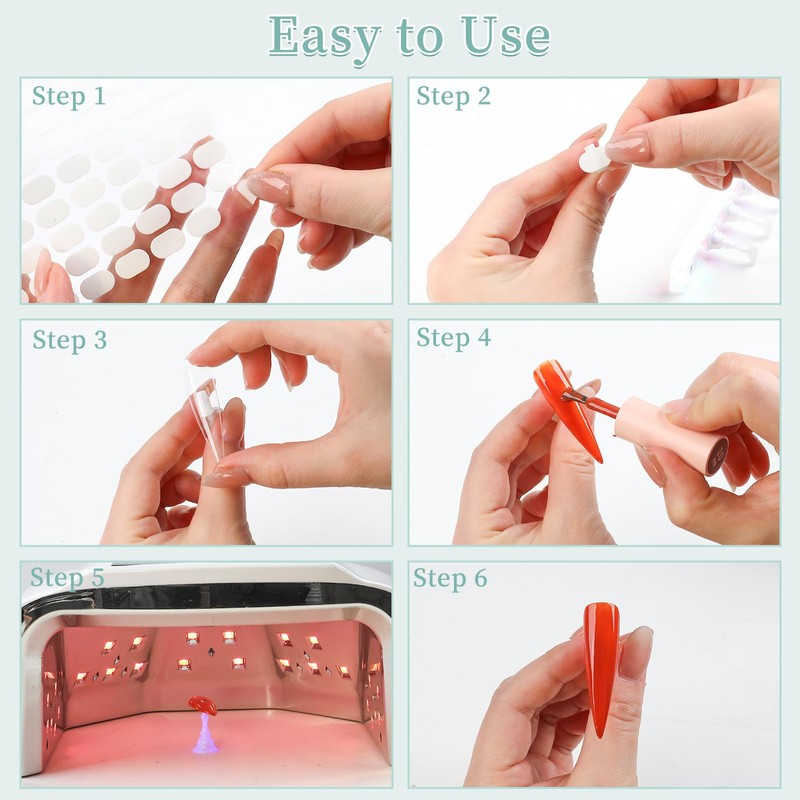 Easy to Use

Step 1

Step 2

Step 3

Step 4

Step 5

Step 6