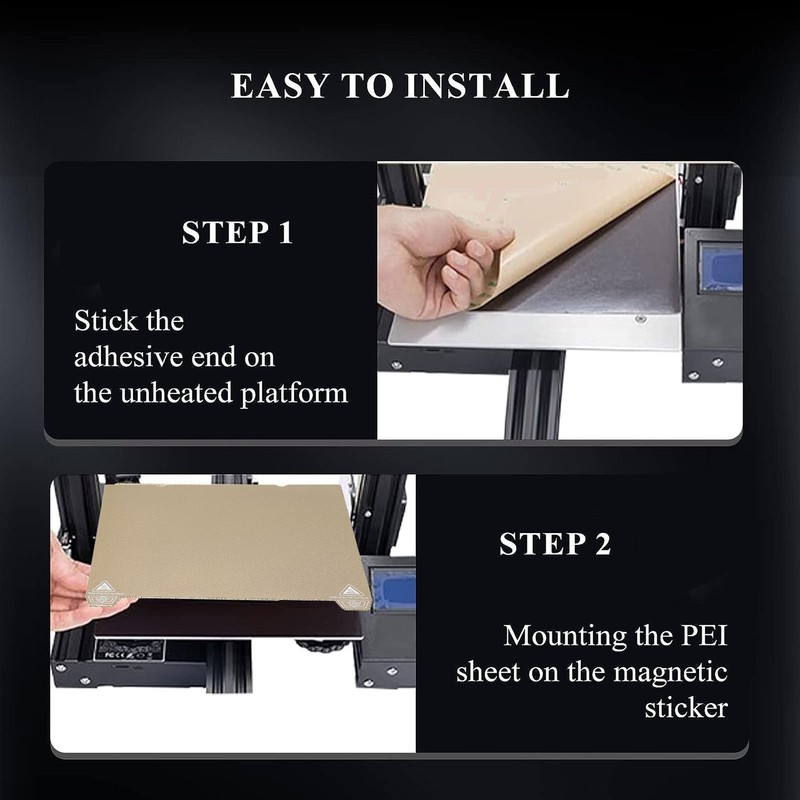 EASY TO INSTALL

STEP 1

Stick the adhesive end on the unheated platform

STEP 2

Mounting the PEI sheet on the magnetic sticker