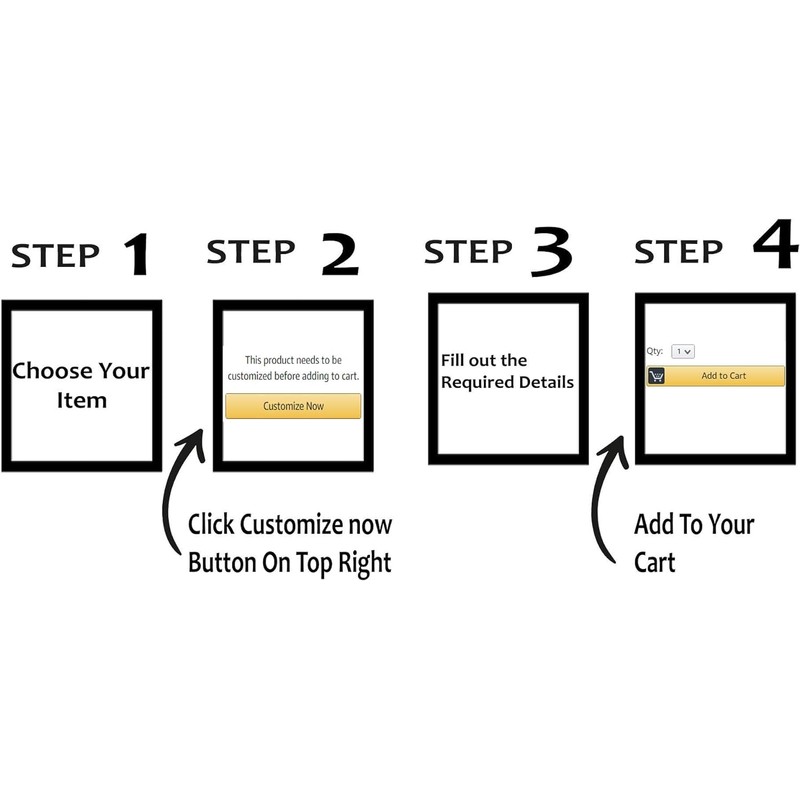 STEP 1

Choose Your Item

STEP 2

This product needs to be customized before adding to cart.

Customize Now

Click Customize now Button On Top Right

STEP 3

Fill out the Required Details

STEP 4

Qty: 1

Add to Cart

Add To Your Cart