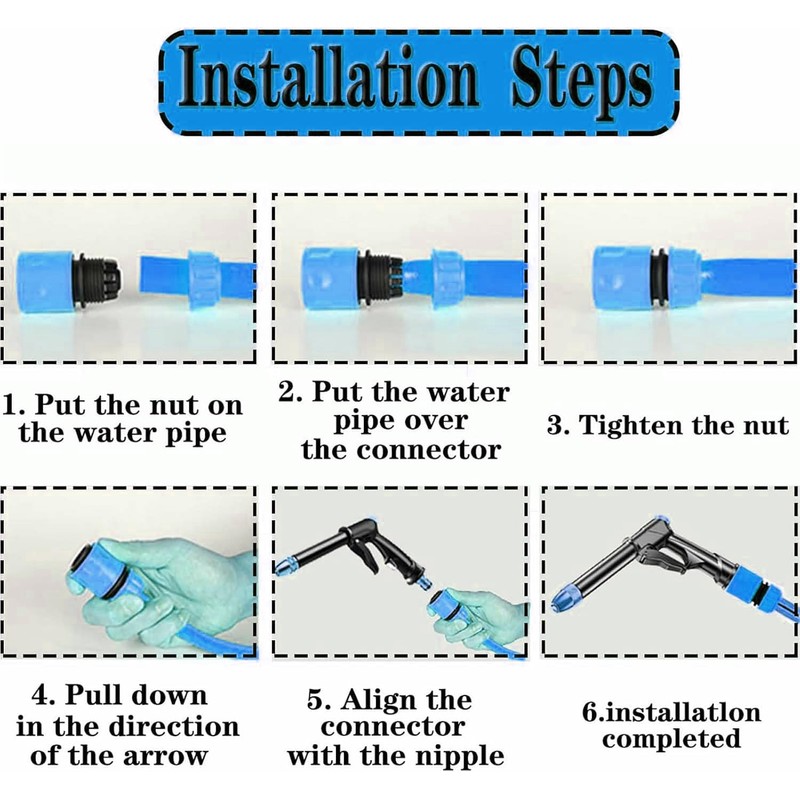 Installation Steps

1. Put the nut on the water pipe

2. Put the water pipe over the connector

3. Tighten the nut

4. Pull down in the direction of the arrow

5. Align the connector with the nipple

6.installatlon completed