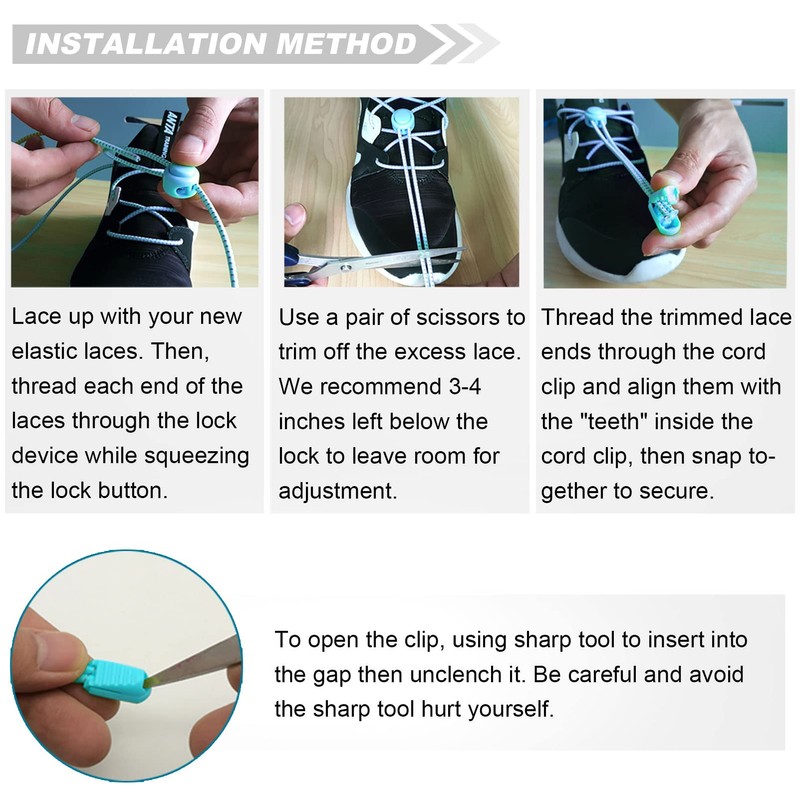 INSTALLATION METHOD

Lace up with your new elastic laces. Then, thread each end of the laces through the lock device while squeezing the lock button.

Use a pair of scissors to trim off the excess lace. We recommend 3-4 inches left below the lock to leave room for adjustment.

Thread the trimmed lace ends through the cord clip and align them with the "teeth" inside the cord clip, then snap together to secure.

To open the clip, using sharp tool to insert into the gap then unclench it. Be careful and avoid the sharp tool hurt yourself.