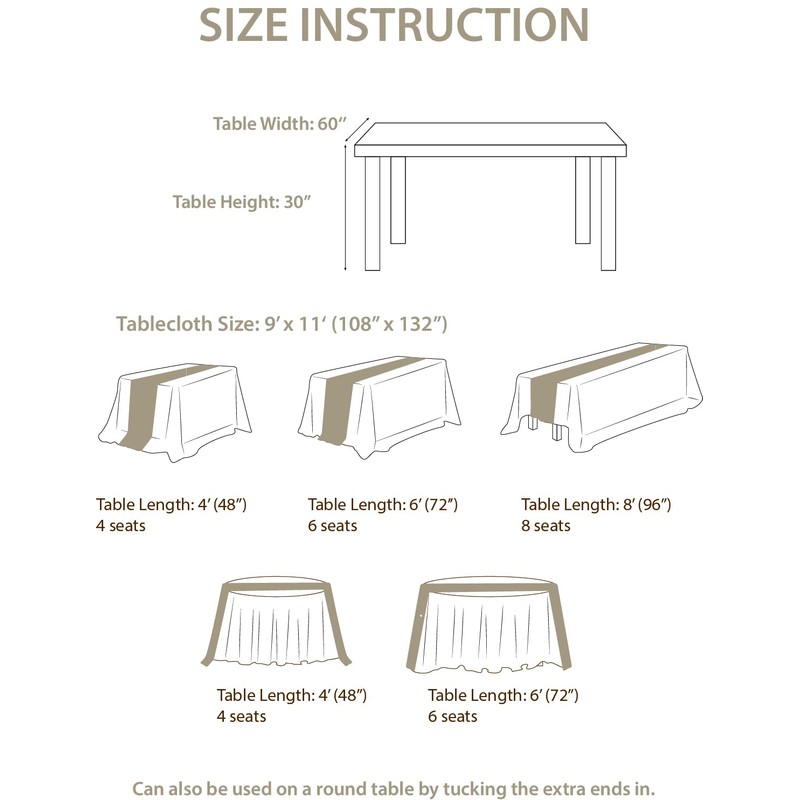 SIZE INSTRUCTION

Table Width: 60″

Table Height: 30″

Tablecloth Size: 9′ x 11′ (108″ x 132″)

Table Length: 4′ (48″)
4 seats

Table Length: 6′ (72″)
6 seats

Table Length: 8′ (96″)
8 seats

Table Length: 4′ (48″)
4 seats

Table Length: 6′ (72″)
6 seats

Can also be used on a round table by tucking the extra ends in.