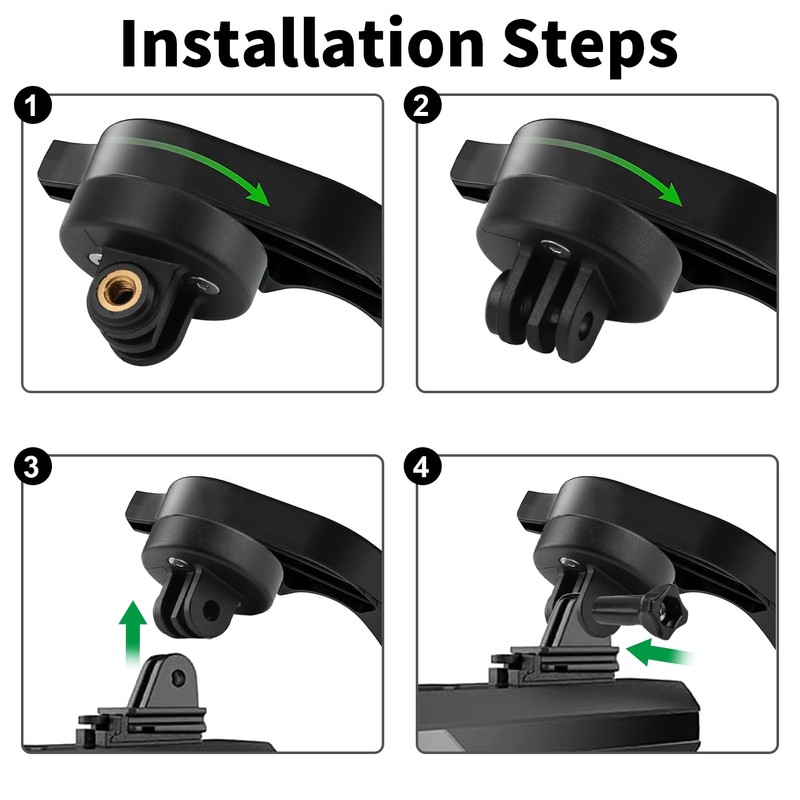 Installation Steps

1

2

3

4