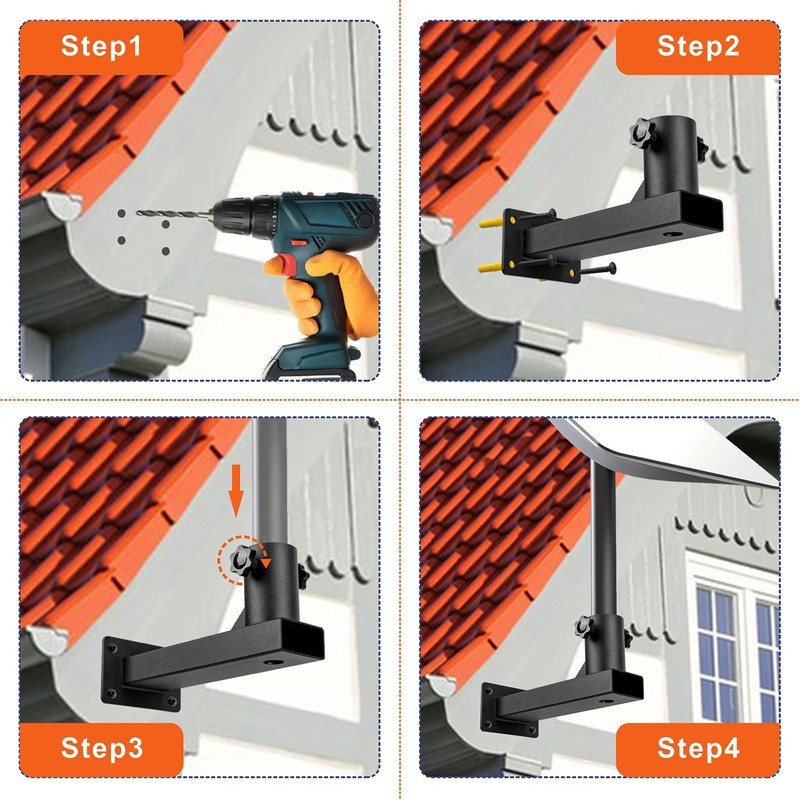 Step1

Step2

Step3

Step4