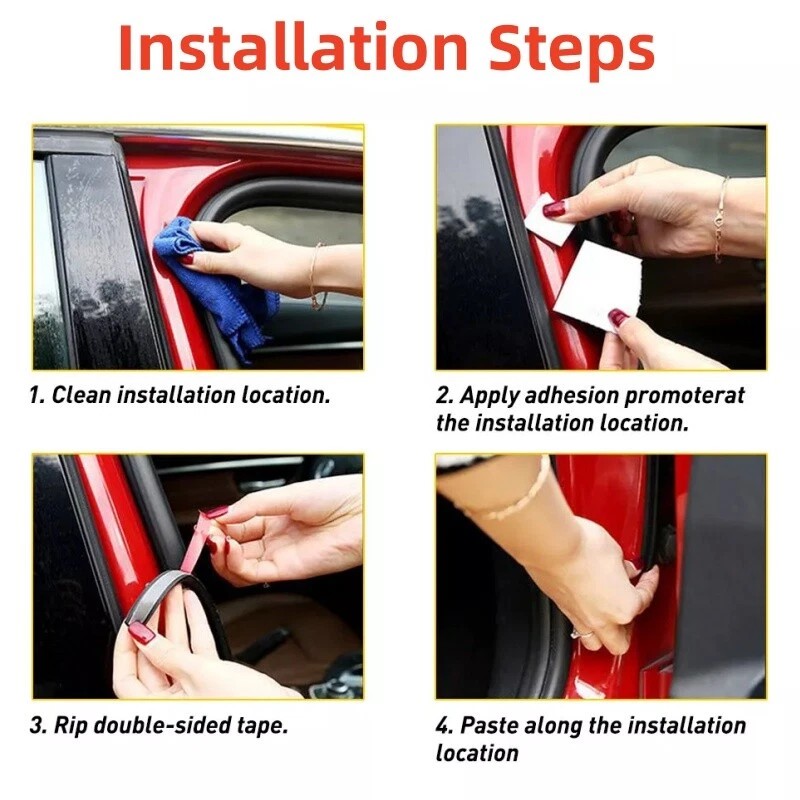 Installation Steps

1. Clean installation location.

2. Apply adhesion promoterat the installation location.

3. Rip double-sided tape.

4. Paste along the installation location