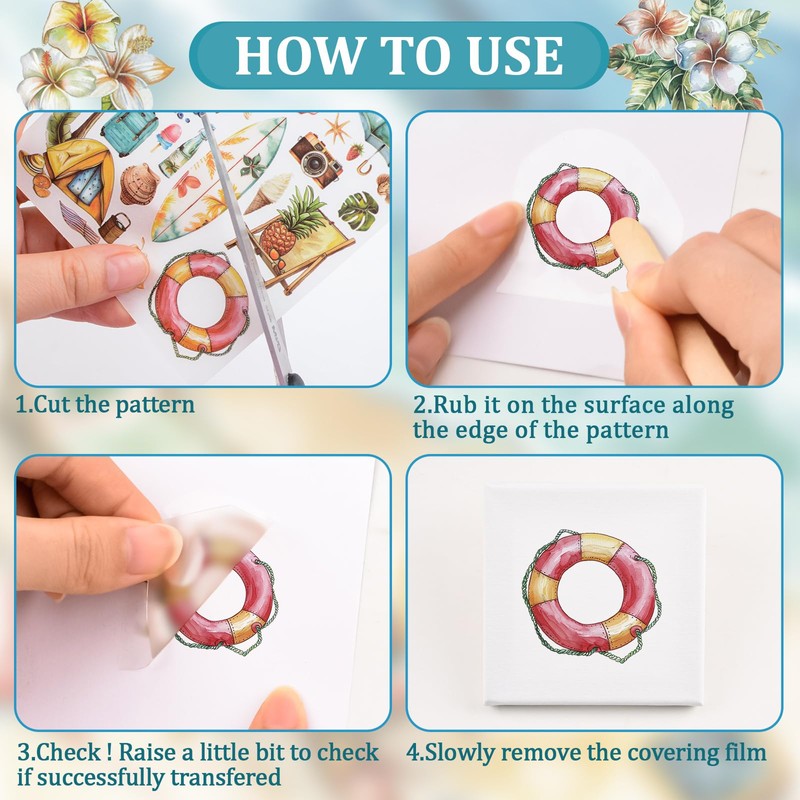 HOW TO USE

1.Cut the pattern

2.Rub it on the surface along the edge of the pattern

3.Check ! Raise a little bit to check if successfully transfered

4.Slowly remove the covering film