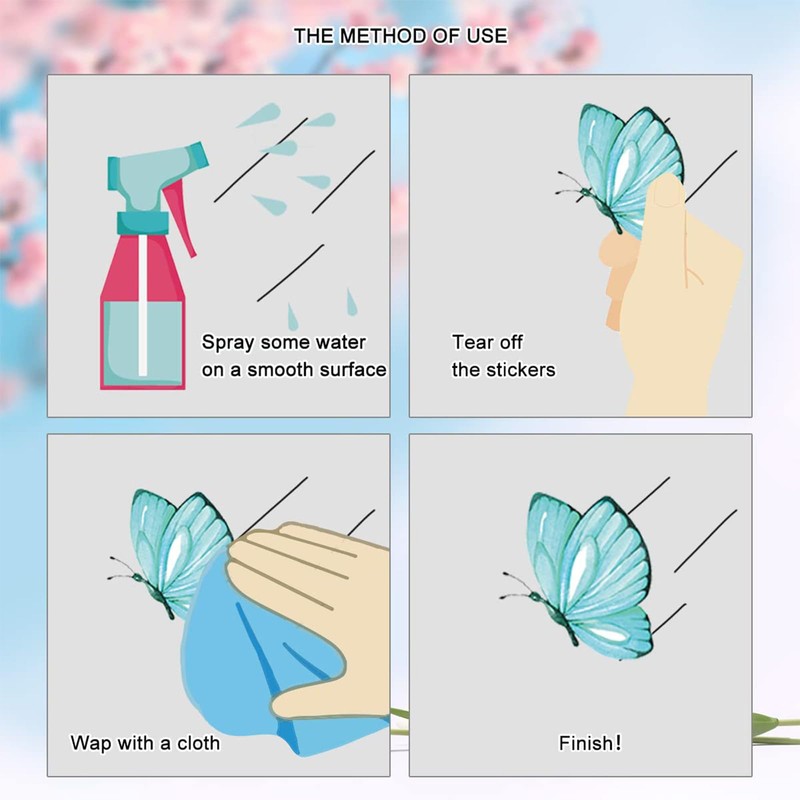 THE METHOD OF USE

Spray some water on a smooth surface

Tear off the stickers

Wap with a cloth

Finish!