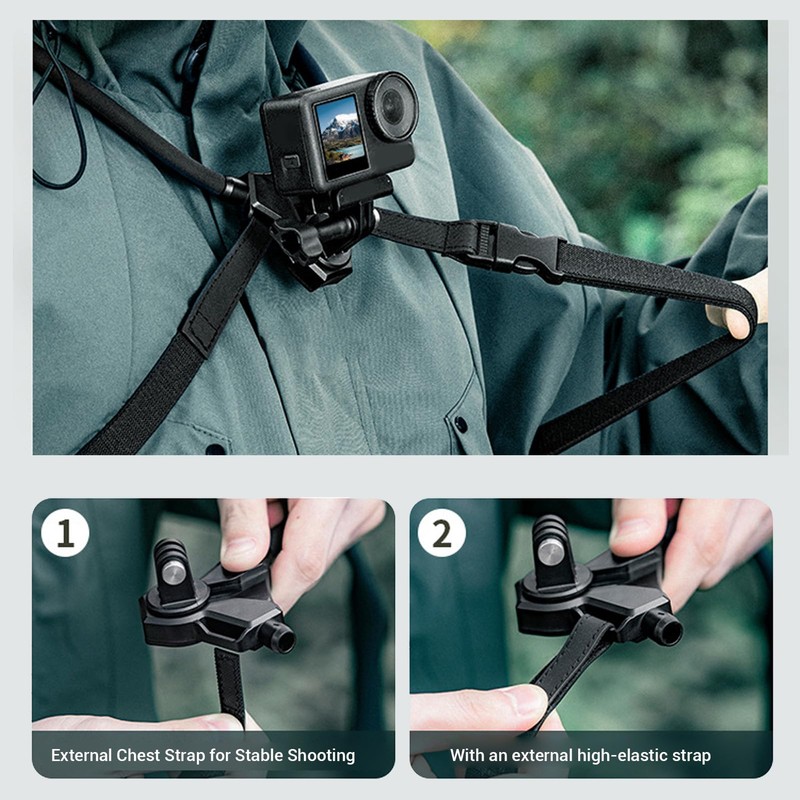 1

External Chest Strap for Stable Shooting

2

With an external high-elastic strap