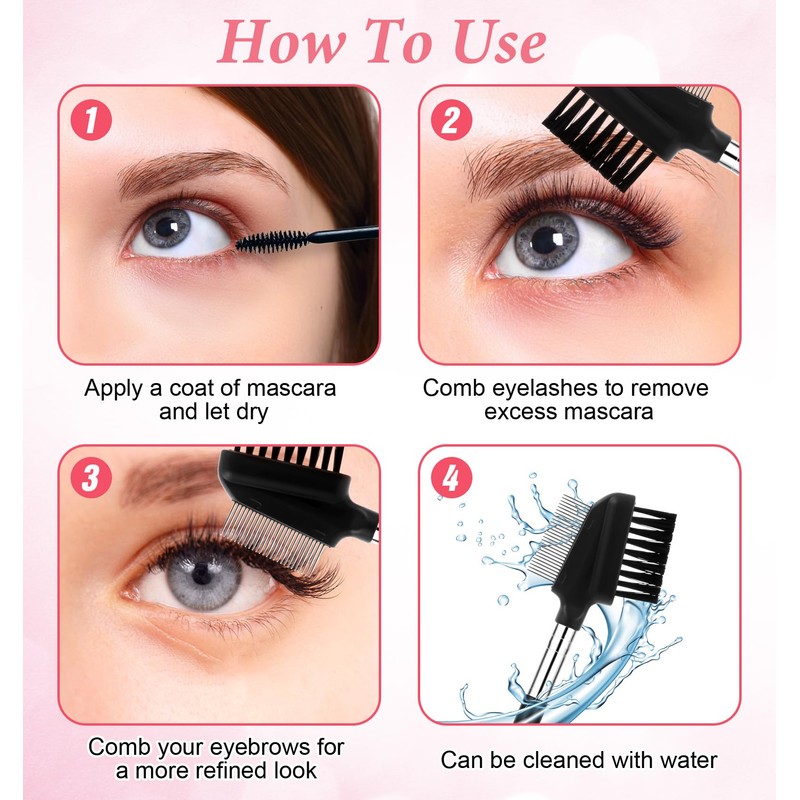 How To Use

1

Apply a coat of mascara and let dry

2

Comb eyelashes to remove excess mascara

3

Comb your eyebrows for a more refined look

4

Can be cleaned with water