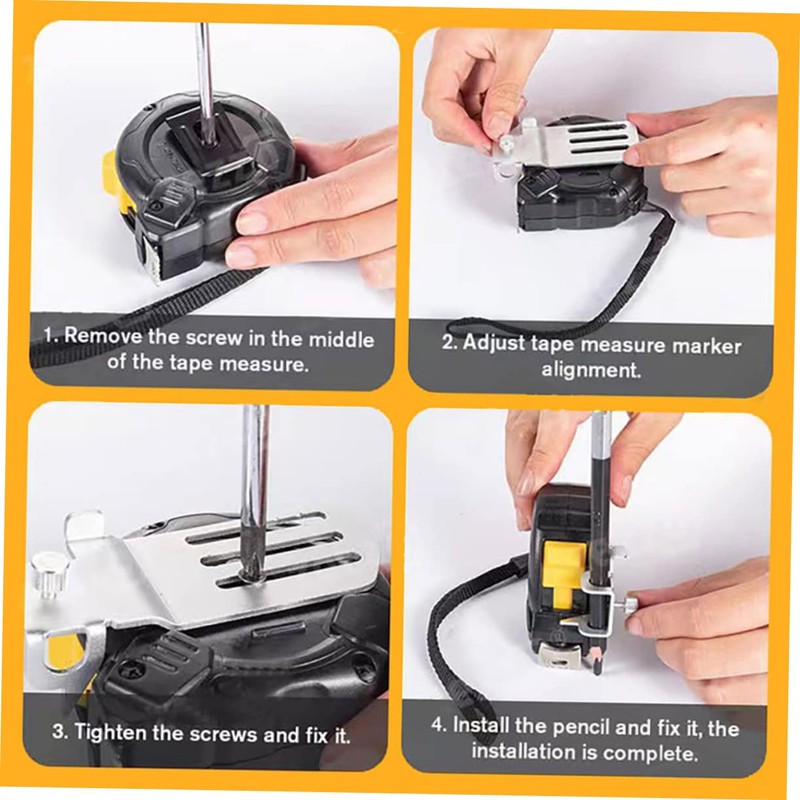 1. Remove the screw in the middle of the tape measure.

2. Adjust tape measure marker alignment.

3. Tighten the screws and fix it.

4. Install the pencil and fix it, the installation is complete.