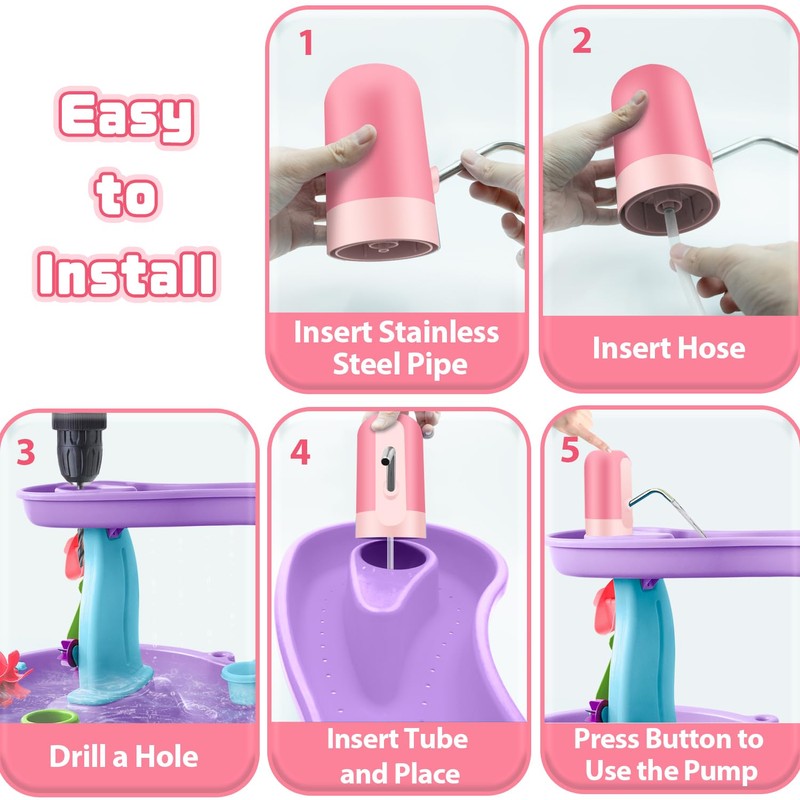 Easy to Install

1

Insert Stainless Steel Pipe

2

Insert Hose

3

Drill a Hole

4

Insert Tube and Place

5

Press Button to Use the Pump