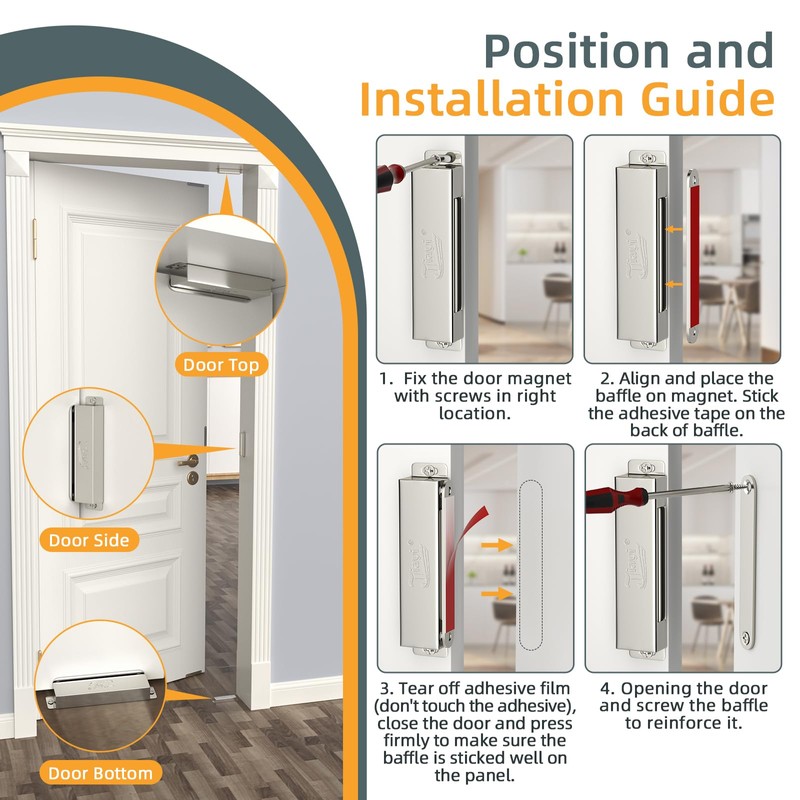 Position and Installation Guide

Door Top

Door Side

Door Bottom

1. Fix the door magnet with screws in right location.

2. Align and place the baffle on magnet. Stick the adhesive tape on the back of baffle.

3. Tear off adhesive film (don't touch the adhesive), close the door and press firmly to make sure the baffle is sticked well on the panel.

4. Opening the door and screw the baffle to reinforce it.