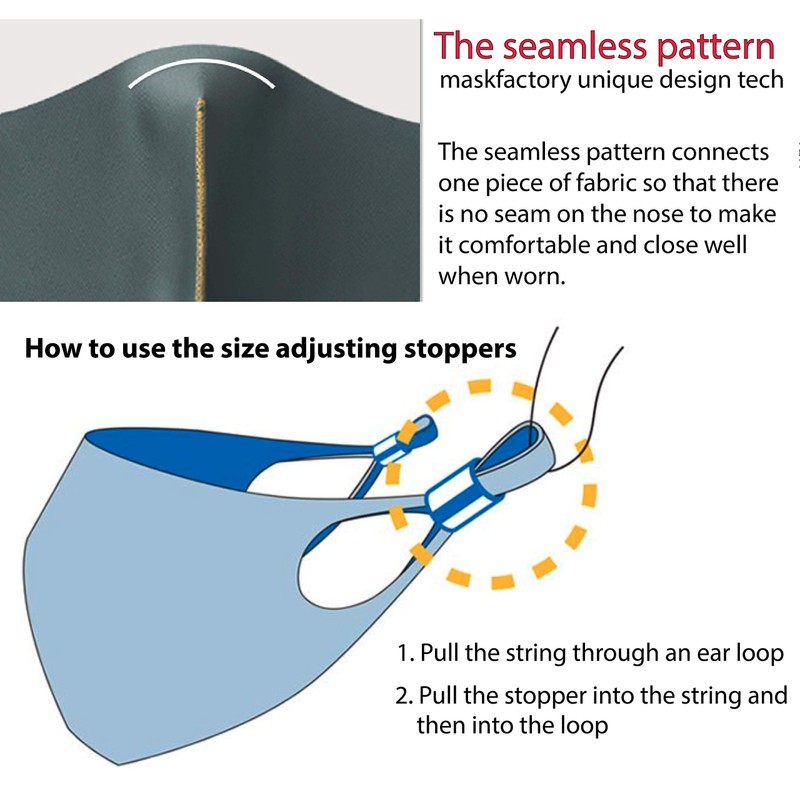 The seamless pattern
maskfactory unique design tech

The seamless pattern connects one piece of fabric so that there is no seam on the nose to make it comfortable and close well when worn.

How to use the size adjusting stoppers

1. Pull the string through an ear loop
2. Pull the stopper into the string and then into the loop