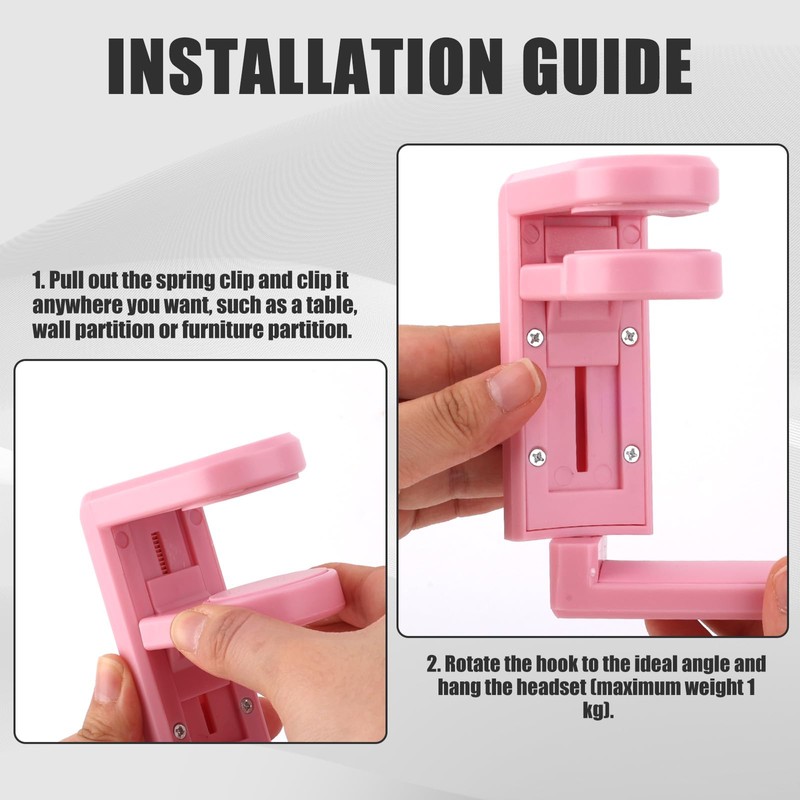 INSTALLATION GUIDE

1. Pull out the spring clip and clip it anywhere you want, such as a table, wall partition or furniture partition.

2. Rotate the hook to the ideal angle and hang the headset (maximum weight 1 kg).