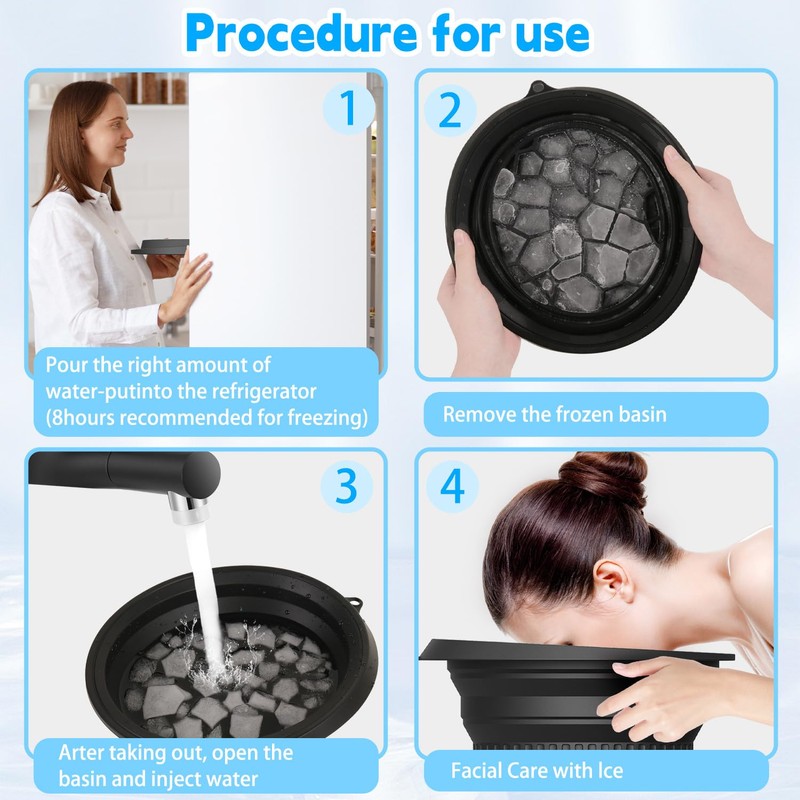 Procedure for use

1

Pour the right amount of water-putinto the refrigerator (8hours recommended for freezing)

2

Remove the frozen basin

3

Arter taking out, open the basin and inject water

4

Facial Care with Ice