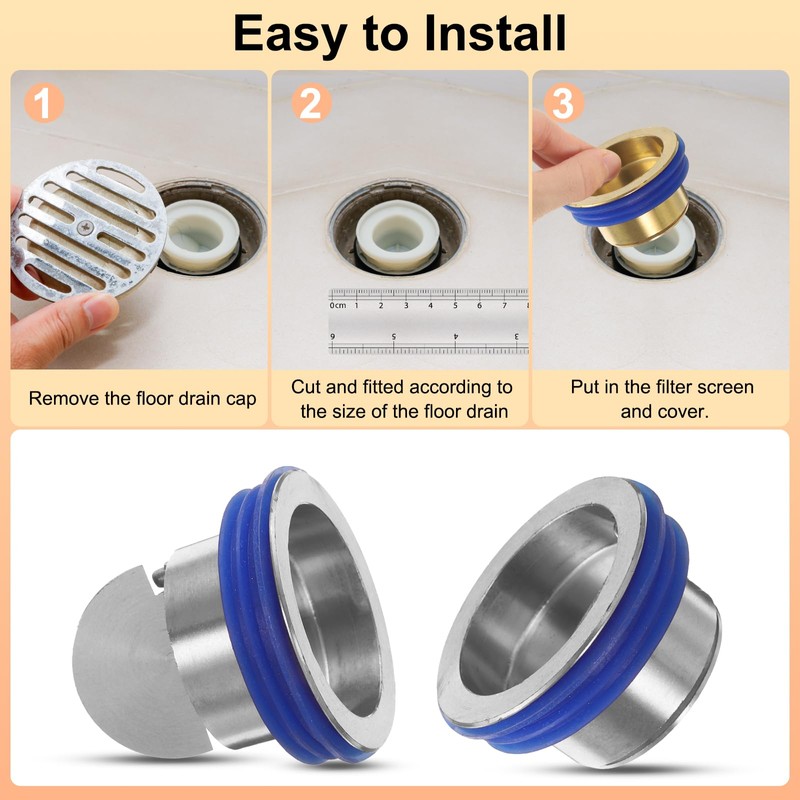 Easy to Install

1

Remove the floor drain cap

2

0cm 1 2 3 4 5 6 7

6 5 4 3

Cut and fitted according to the size of the floor drain

3

Put in the filter screen and cover.