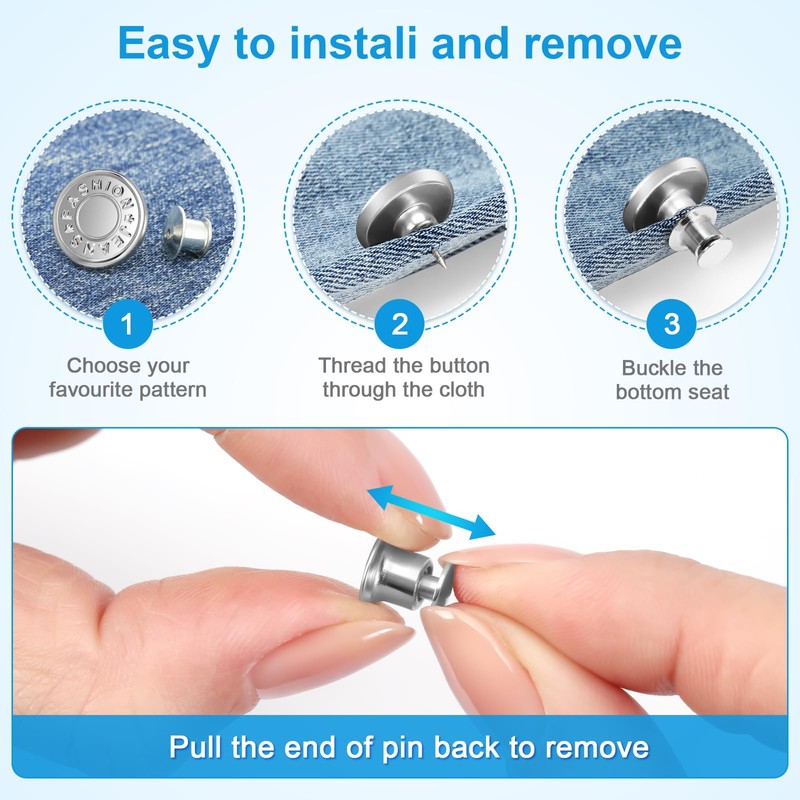 Easy to instali and remove

FASHION JEANS

1
Choose your favourite pattern

2
Thread the button through the cloth

3
Buckle the bottom seat

Pull the end of pin back to remove