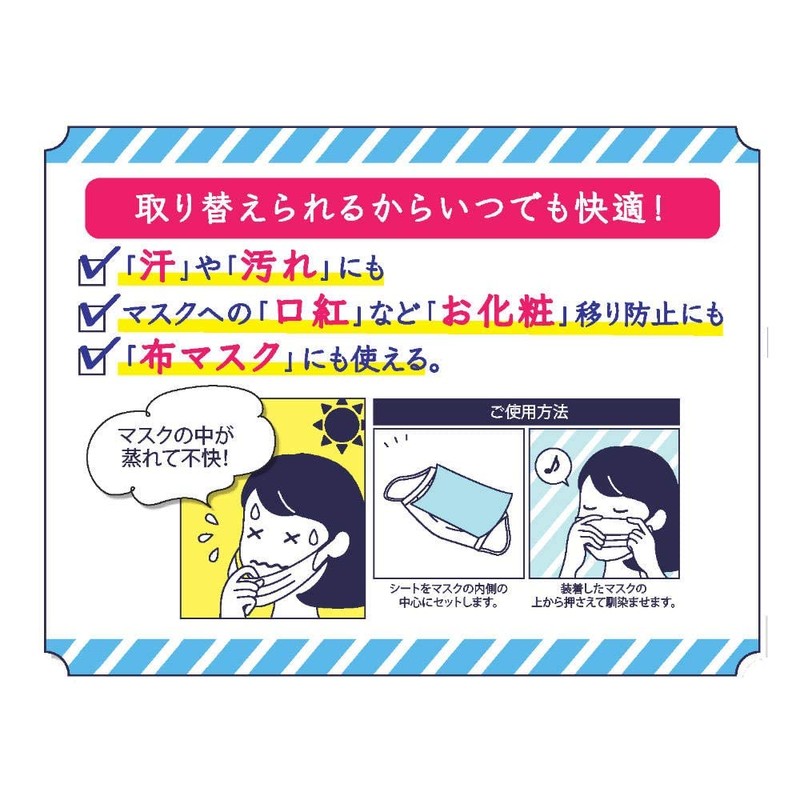 取り替えられるからいつでも快適！

「汗」や「汚れ」にも

マスクへの「口紅」など「お化粧」移り防止にも

「布マスク」にも使える。

マスクの中が蒸れて不快！

ご使用方法

シートをマスクの内側の中心にセットします。

装着したマスクの上から押さえて馴染ませます。