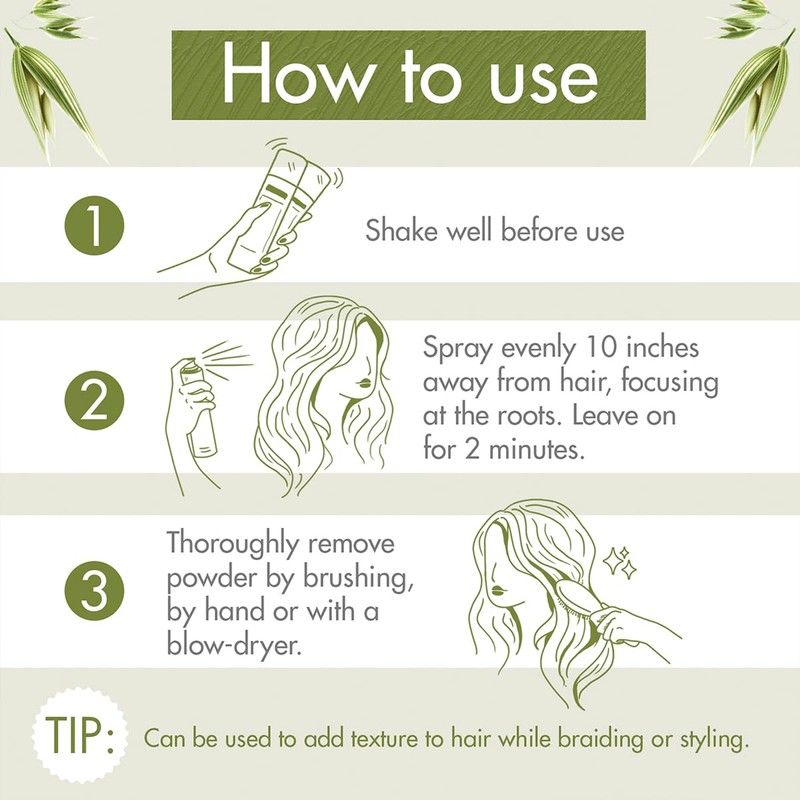 How to use

1

Shake well before use

2

Spray evenly 10 inches away from hair, focusing at the roots. Leave on for 2 minutes.

3

Thoroughly remove powder by brushing, by hand or with a blow-dryer.

TIP:

Can be used to add texture to hair while braiding or styling.