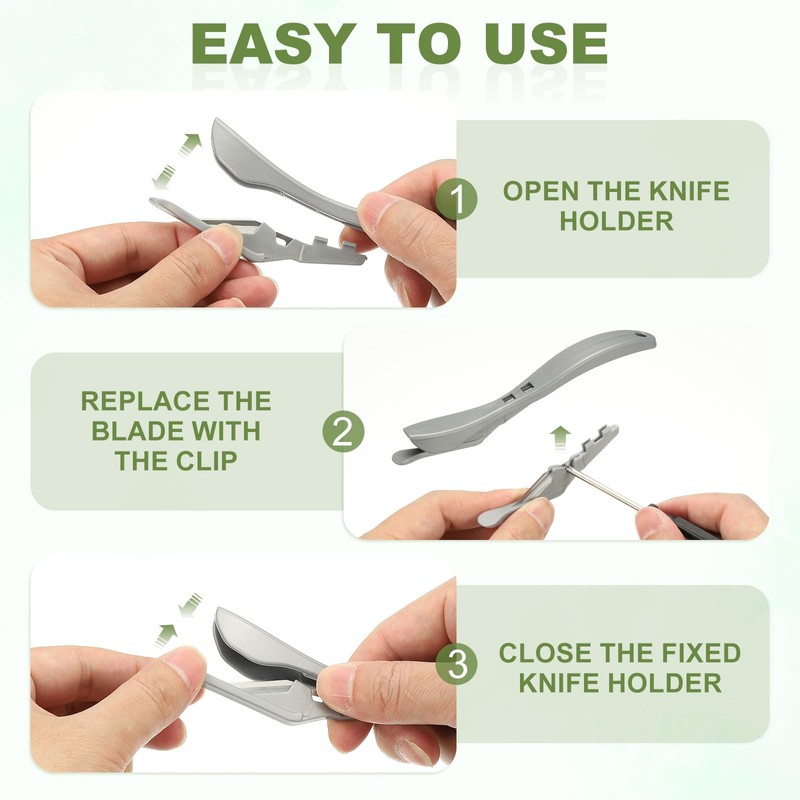 EASY TO USE

1 OPEN THE KNIFE HOLDER

REPLACE THE BLADE WITH THE CLIP 2

3 CLOSE THE FIXED KNIFE HOLDER