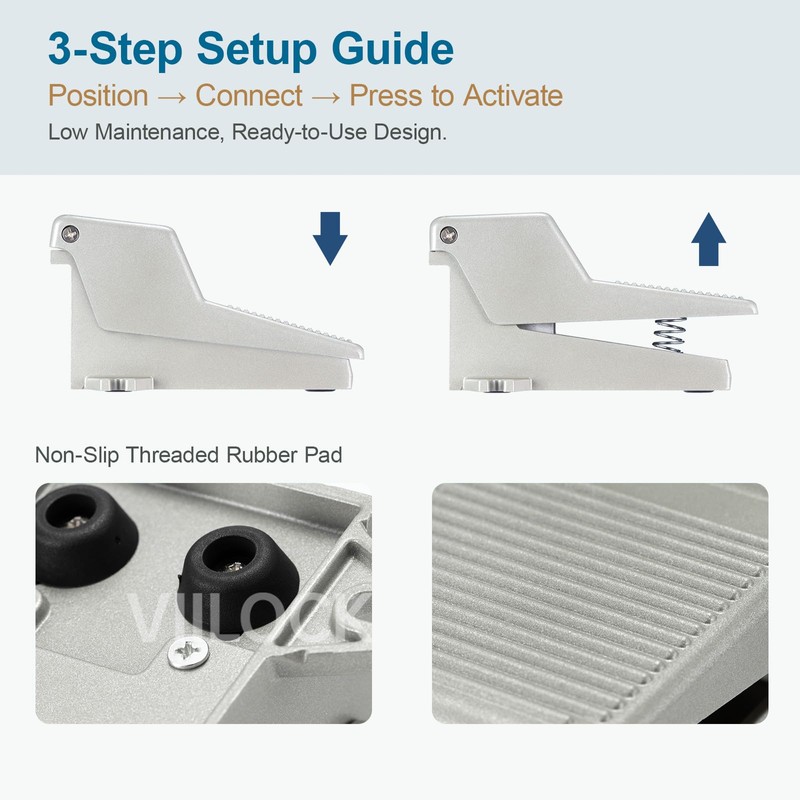 3-Step Setup Guide

Position → Connect → Press to Activate

Low Maintenance, Ready-to-Use Design.

Non-Slip Threaded Rubber Pad

VIILOCK