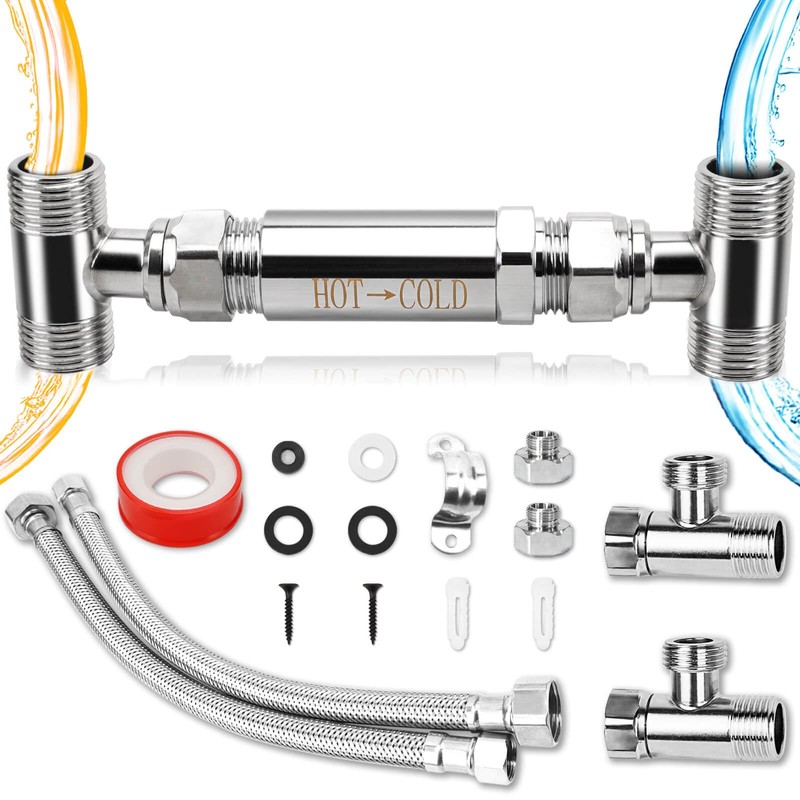 HOT → COLD