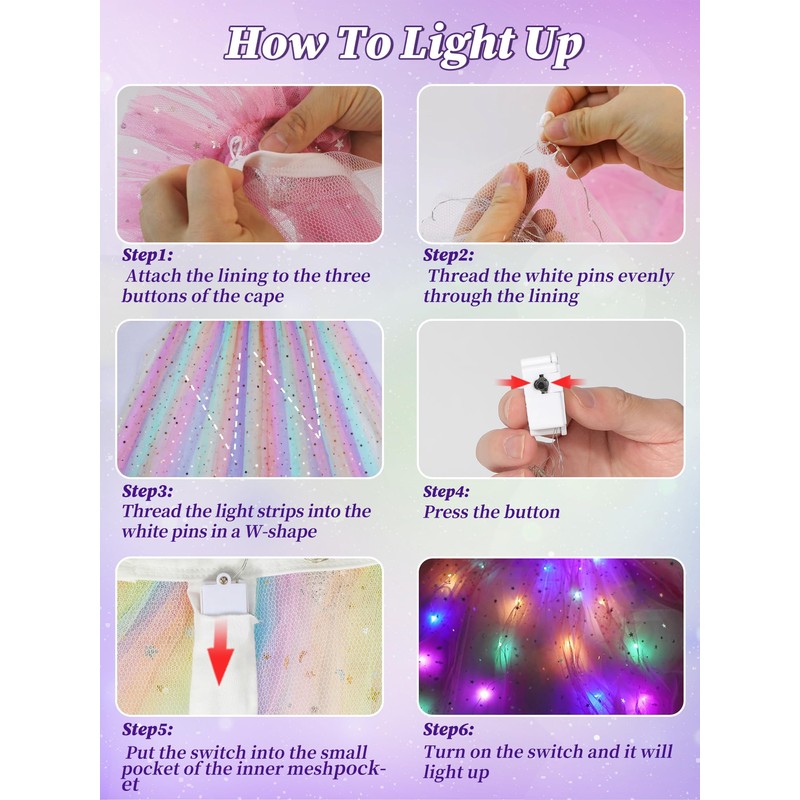 How To Light Up

Step1:
Attach the lining to the three buttons of the cape

Step2:
Thread the white pins evenly through the lining

Step3:
Thread the light strips into the white pins in a W-shape

Step4:
Press the button

Step5:
Put the switch into the small pocket of the inner meshpocket

Step6:
Turn on the switch and it will light up