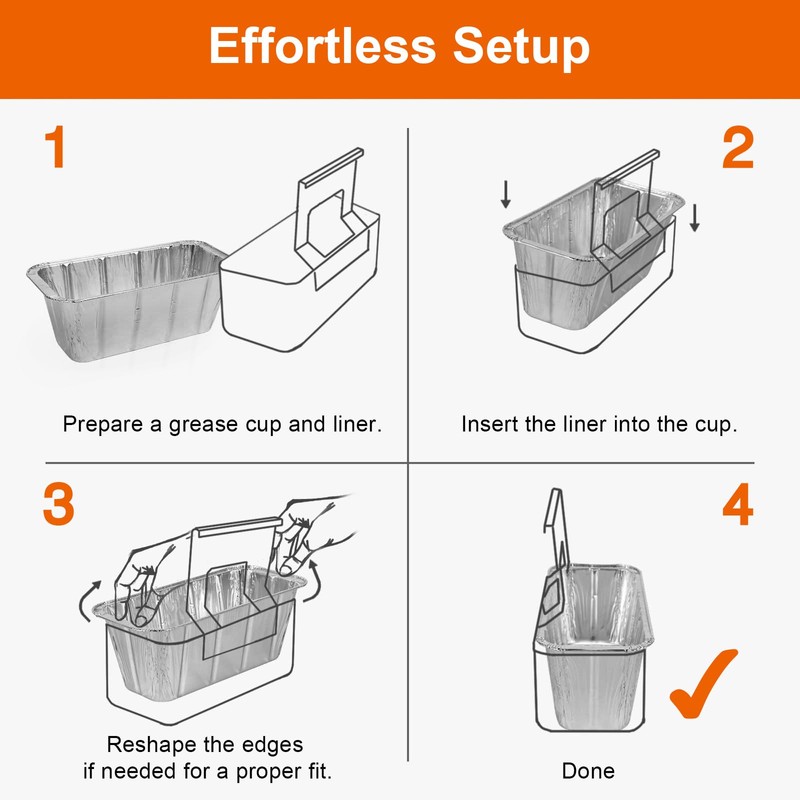 Effortless Setup

1

Prepare a grease cup and liner.

2

Insert the liner into the cup.

3

Reshape the edges if needed for a proper fit.

4

Done