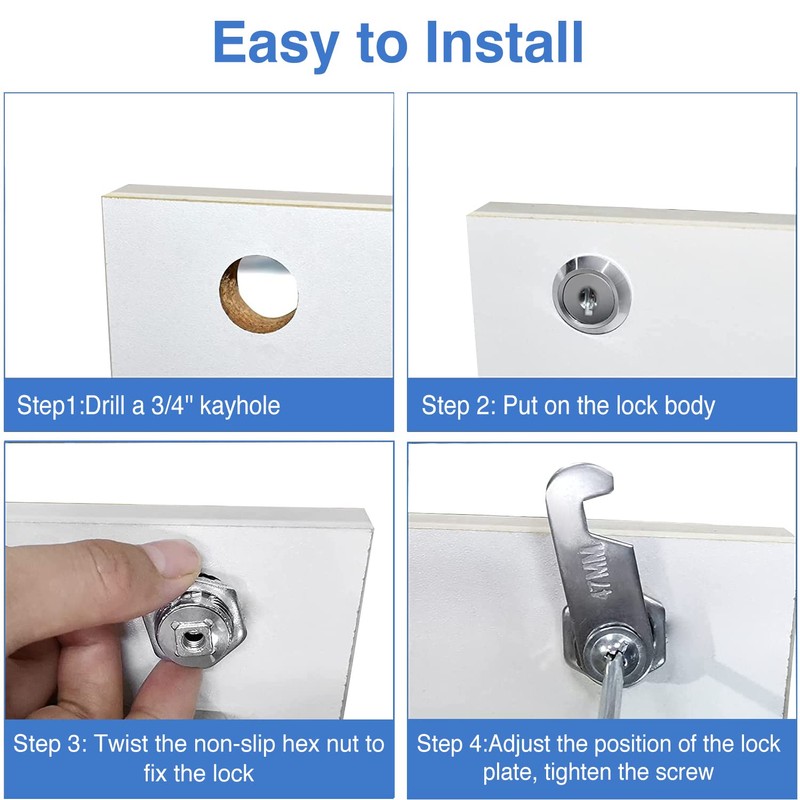 Easy to Install

Step1:Drill a 3/4" kayhole

Step 2: Put on the lock body

Step 3: Twist the non-slip hex nut to fix the lock

47MM

Step 4:Adjust the position of the lock plate, tighten the screw