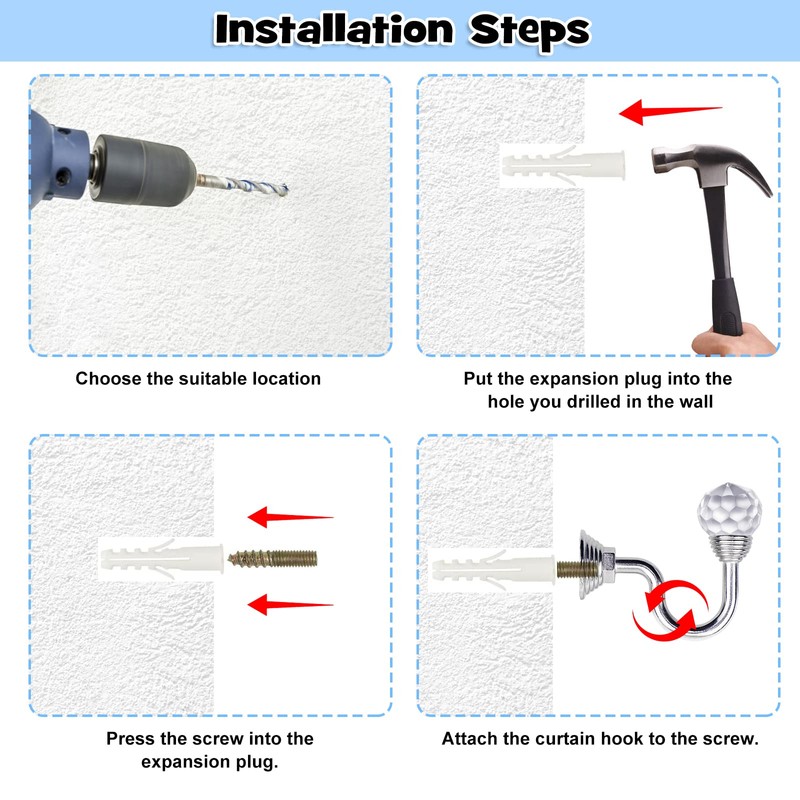 Installation Steps

Choose the suitable location

Put the expansion plug into the hole you drilled in the wall

Press the screw into the expansion plug.

Attach the curtain hook to the screw.