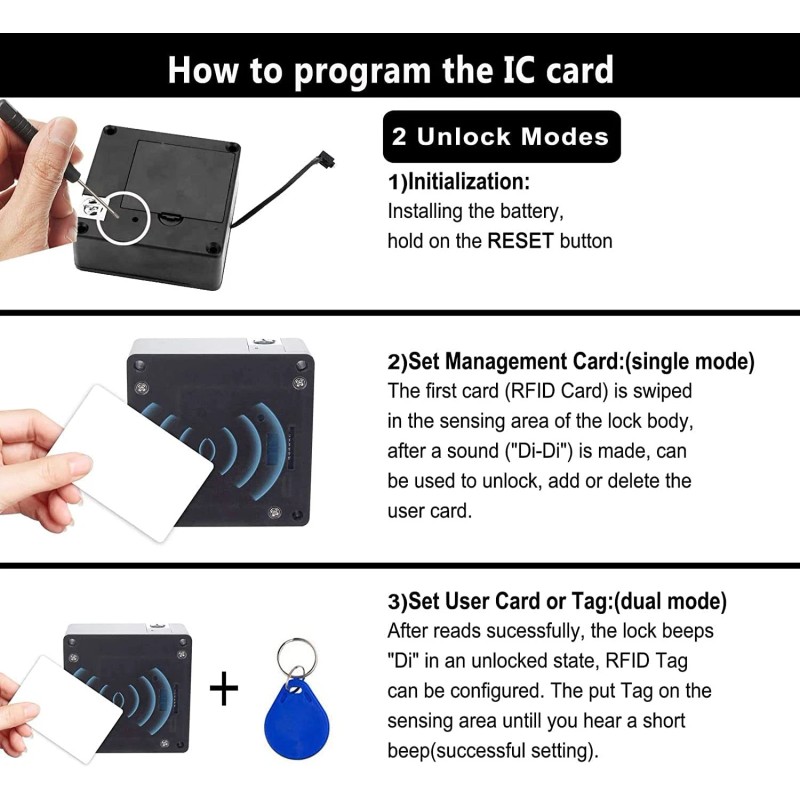 How to program the IC card

2 Unlock Modes

1)Initialization:
Installing the battery, hold on the RESET button

2)Set Management Card:(single mode)
The first card (RFID Card) is swiped in the sensing area of the lock body, after a sound ("Di-Di") is made, can be used to unlock, add or delete the user card.

3)Set User Card or Tag:(dual mode)
After reads sucessfully, the lock beeps "Di" in an unlocked state, RFID Tag can be configured. The put Tag on the sensing area untill you hear a short beep(successful setting).

+