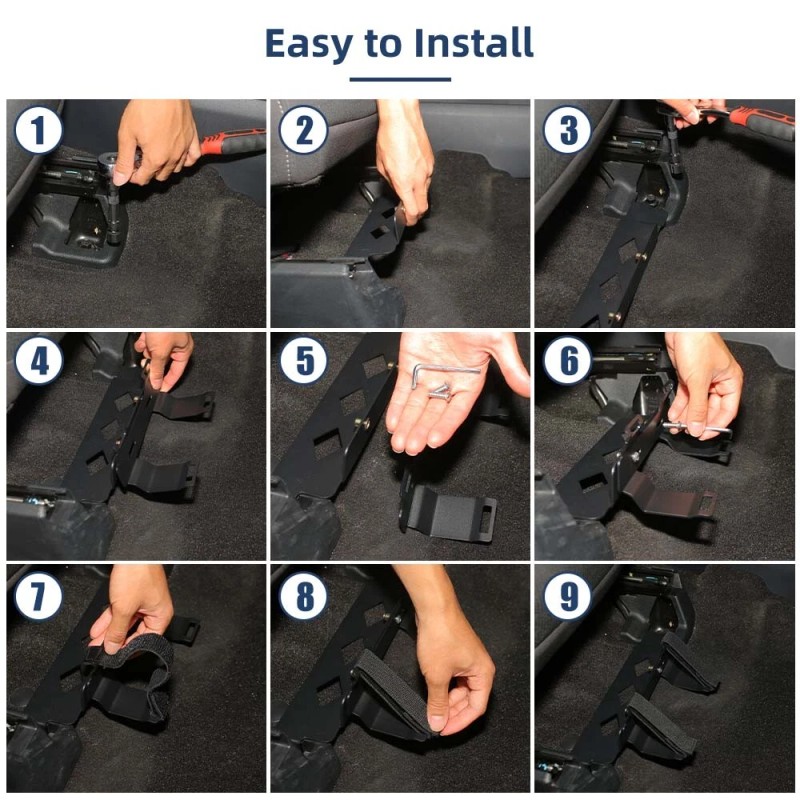 Easy to Install

1

2

3

4

5

6

7

8

9