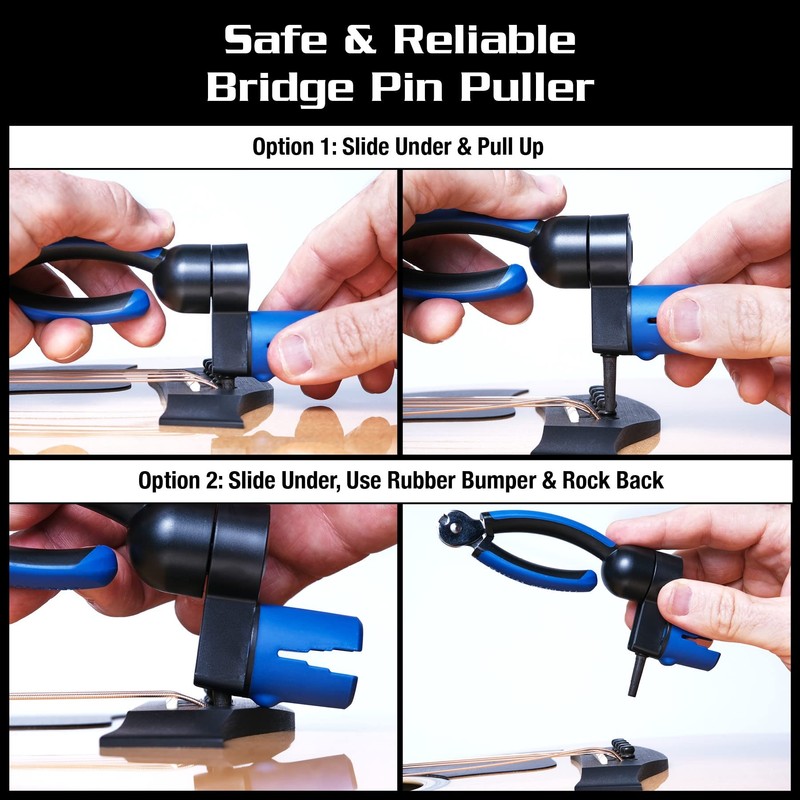 Safe & Reliable
Bridge Pin Puller

Option 1: Slide Under & Pull Up

Option 2: Slide Under, Use Rubber Bumper & Rock Back